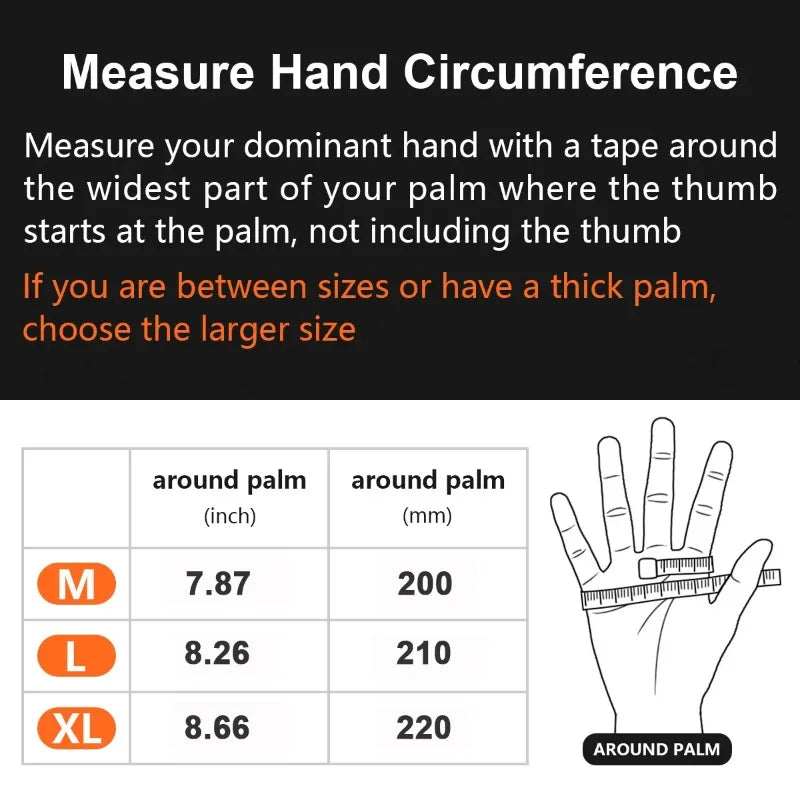 Measure Hand Circumference

Measure your dominant hand with a tape around the widest part of your palm where the thumb starts at the palm, not including the thumb

If you are between sizes or have a thick palm, choose the larger size

| | around palm (inch) | around palm (mm) |
|---|---|---|
| M | 7.87 | 200 |
| L | 8.26 | 210 |
| XL | 8.66 | 220 |

AROUND PALM