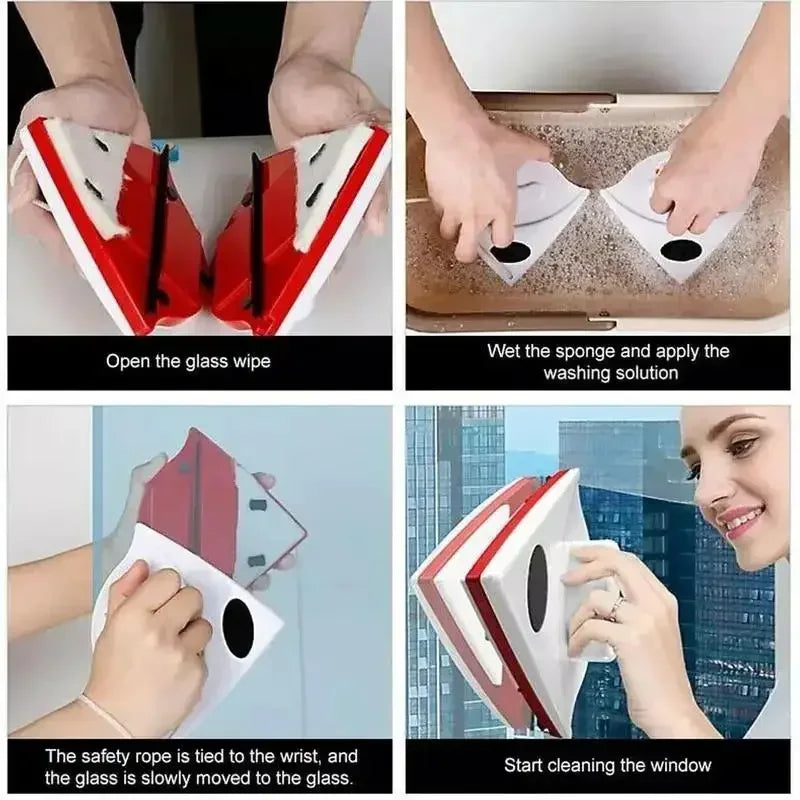 Open the glass wipe

Wet the sponge and apply the washing solution

The safety rope is tied to the wrist, and the glass is slowly moved to the glass.

Start cleaning the window