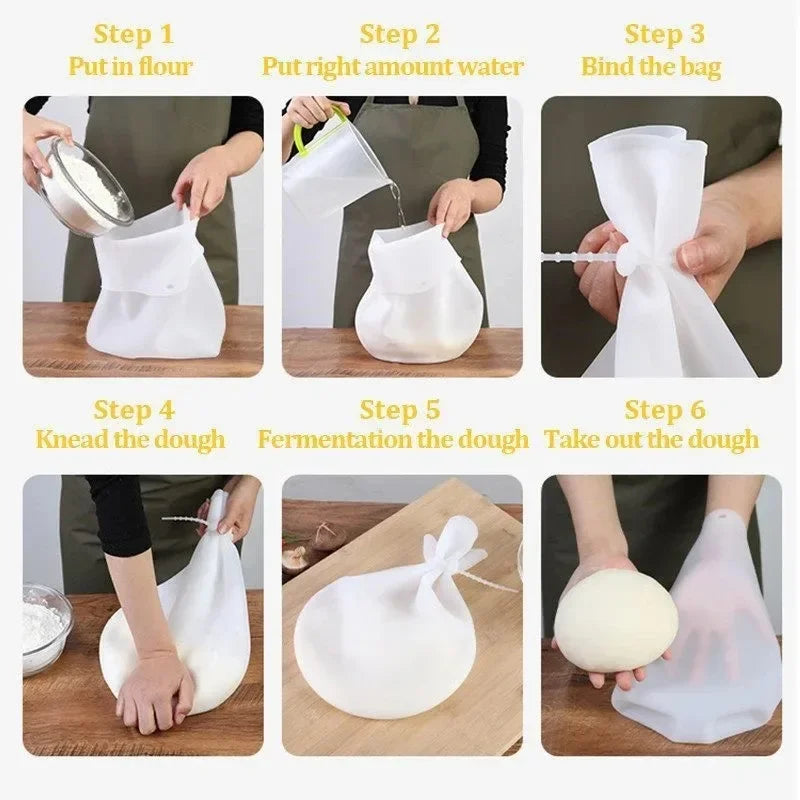 Step 1
Put in flour

Step 2
Put right amount water

Step 3
Bind the bag

Step 4
Knead the dough

Step 5
Fermentation the dough

Step 6
Take out the dough