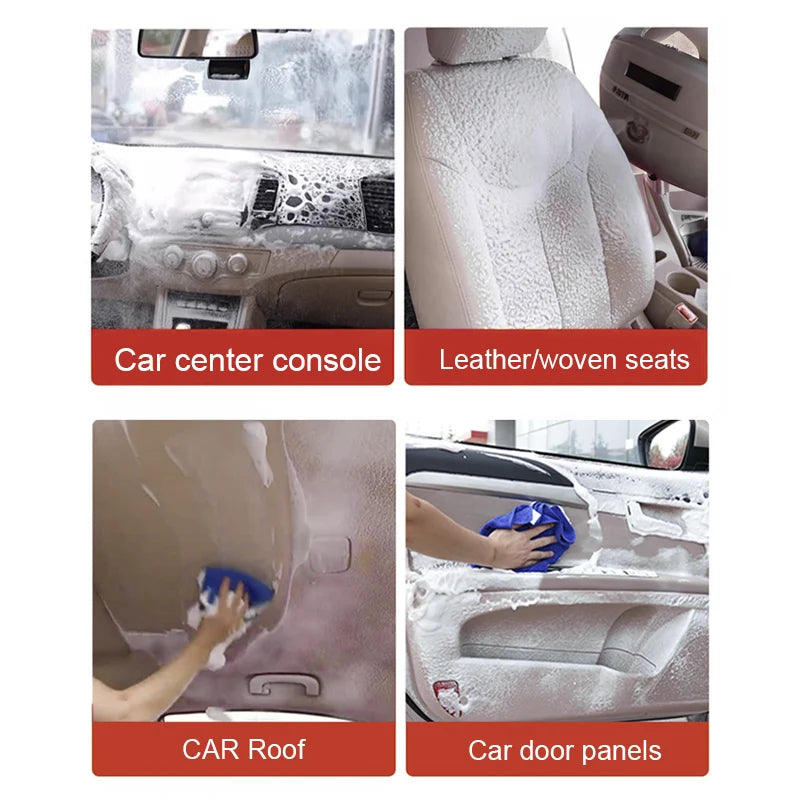 Car center console

Leather/woven seats

CAR Roof

Car door panels