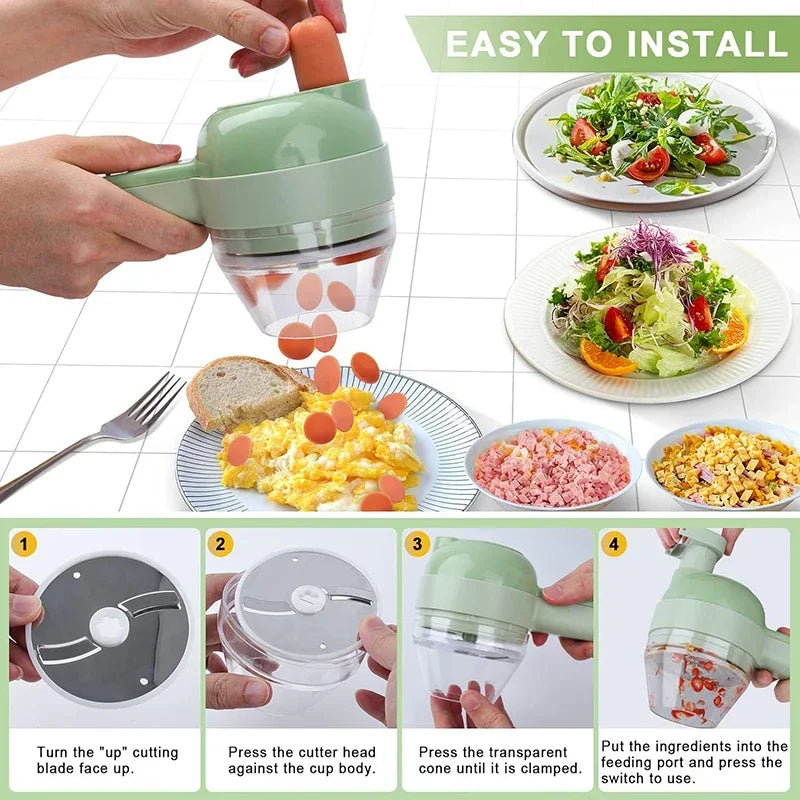 EASY TO INSTALL

1

Turn the "up" cutting blade face up.

2

Press the cutter head against the cup body.

3

Press the transparent cone until it is clamped.

4

Put the ingredients into the feeding port and press the switch to use.