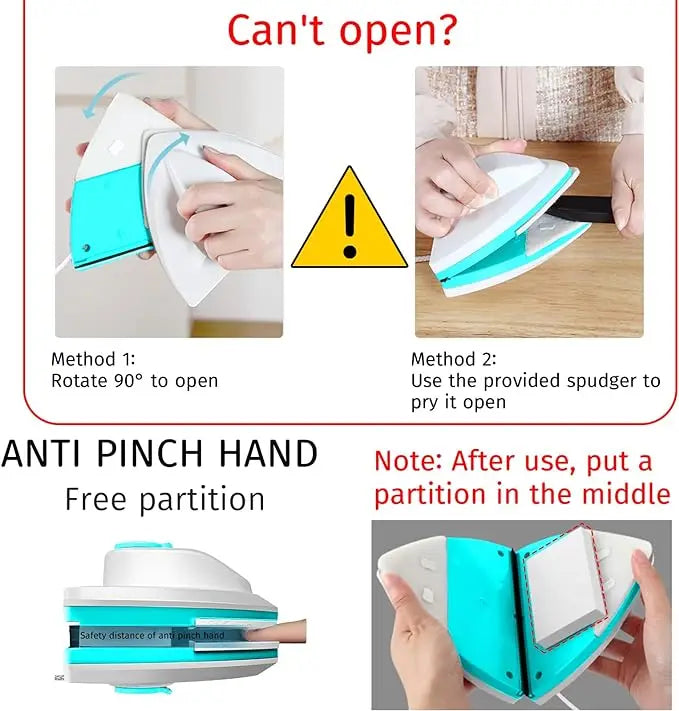 Can't open?

Method 1:
Rotate 90° to open

Method 2:
Use the provided spudger to pry it open

ANTI PINCH HAND
Free partition

Safety distance of anti pinch hand

Note: After use, put a partition in the middle