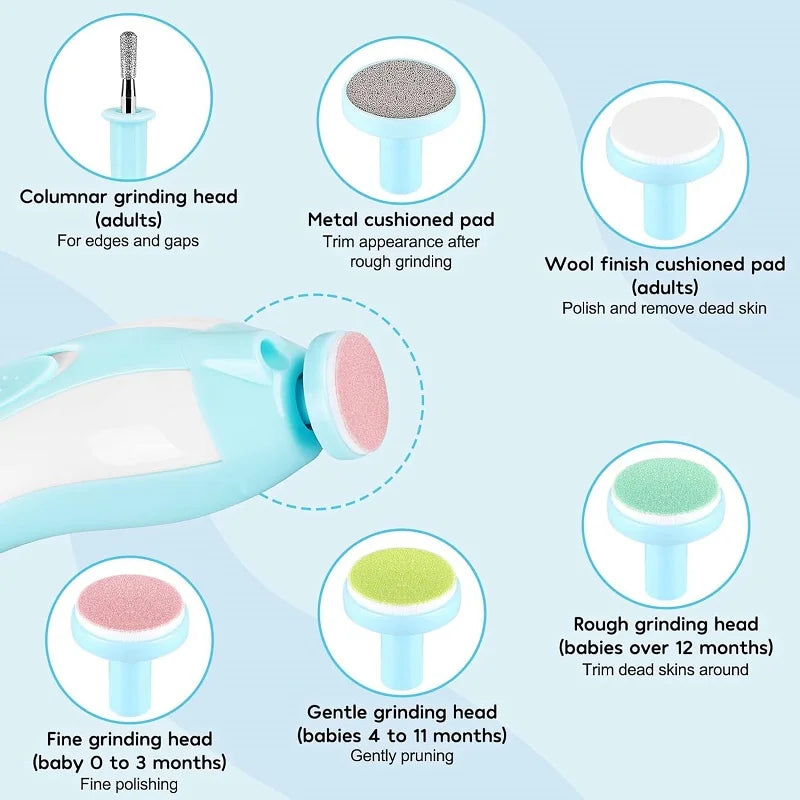 Columnar grinding head (adults)
For edges and gaps

Metal cushioned pad
Trim appearance after rough grinding

Wool finish cushioned pad (adults)
Polish and remove dead skin

Rough grinding head (babies over 12 months)
Trim dead skins around

Gentle grinding head (babies 4 to 11 months)
Gently pruning

Fine grinding head (baby 0 to 3 months)
Fine polishing