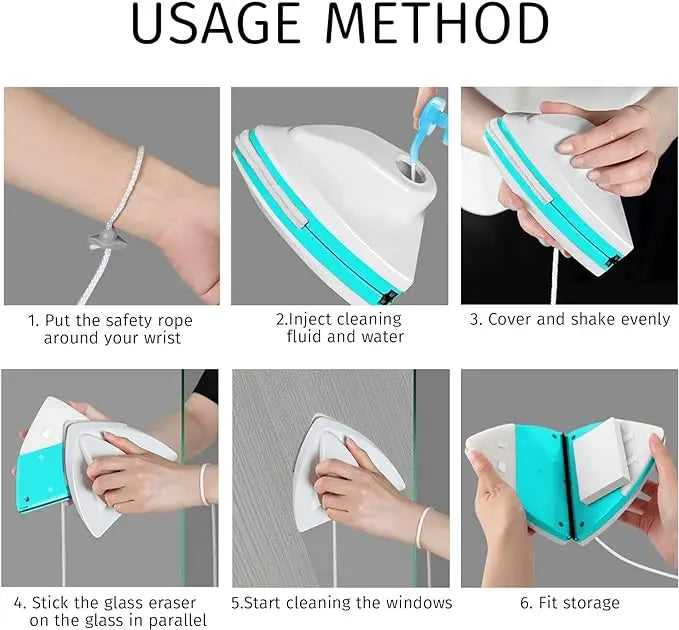 USAGE METHOD

1. Put the safety rope around your wrist

2.Inject cleaning fluid and water

3. Cover and shake evenly

4. Stick the glass eraser on the glass in parallel

5.Start cleaning the windows

6. Fit storage